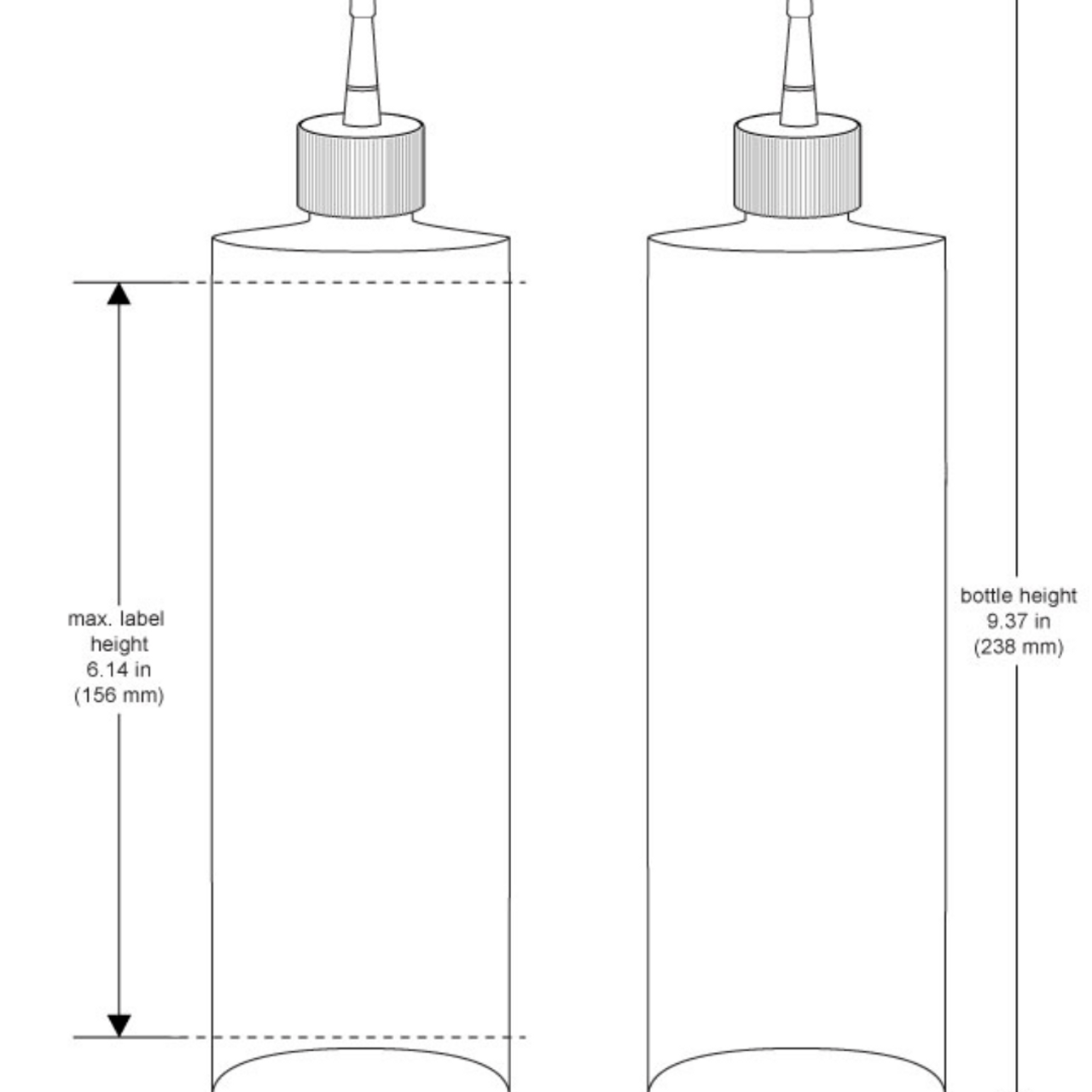 max. label height 6.14 in (156 mm)

bottle height 9.37 in (238 mm)